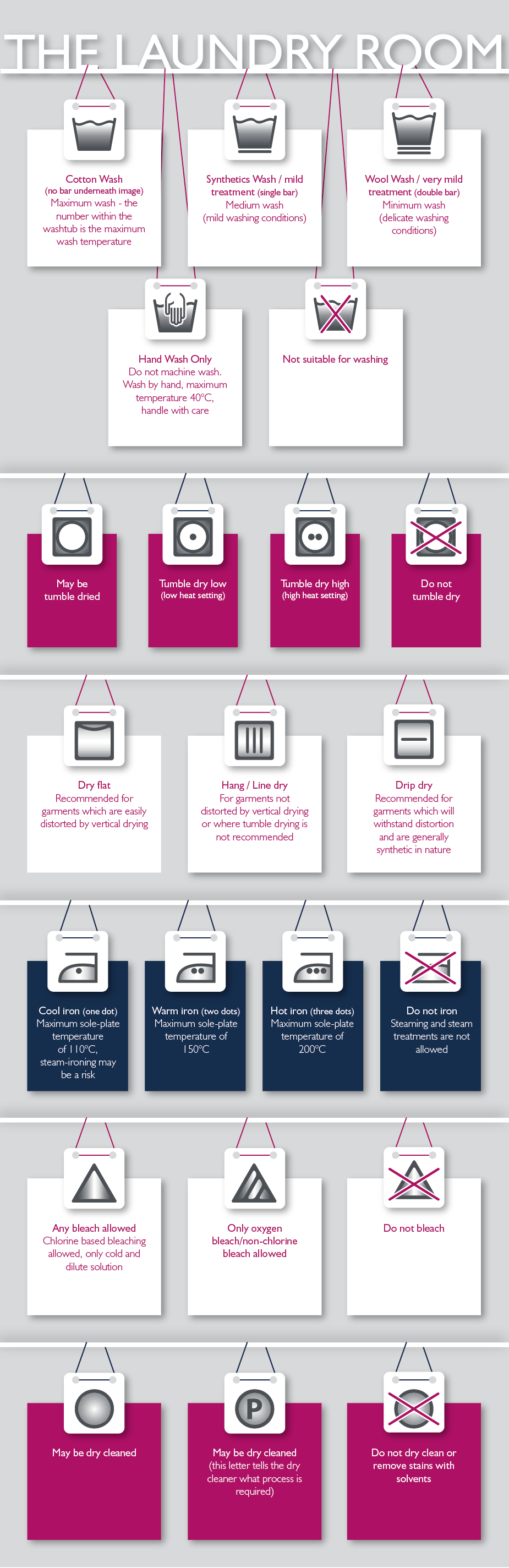 THE LAUNDRY ROOM

Cotton Wash
(no bar underneath image)
Maximum wash - the number within the washtub is the maximum wash temperature

Synthetics Wash / mild treatment (single bar)
Medium wash
(mild washing conditions)

Wool Wash / very mild treatment (double bar)
Minimum wash
(delicate washing conditions)

Hand Wash Only
Do not machine wash.
Wash by hand, maximum temperature 40°C, handle with care

Not suitable for washing

May be tumble dried

Tumble dry low
(low heat setting)

Tumble dry high
(high heat setting)

Do not tumble dry

Dry flat
Recommended for garments which are easily distorted by vertical drying

Hang / Line dry
For garments not distorted by vertical drying or where tumble drying is not recommended

Drip dry
Recommended for garments which will withstand distortion and are generally synthetic in nature

Cool iron (one dot)
Maximum sole-plate temperature of 110°C, steam-ironing may be a risk

Warm iron (two dots)
Maximum sole-plate temperature of 150°C

Hot iron (three dots)
Maximum sole-plate temperature of 200°C

Do not iron
Steaming and steam treatments are not allowed

Any bleach allowed
Chlorine based bleaching allowed, only cold and dilute solution

Only oxygen bleach/non-chlorine bleach allowed

Do not bleach

May be dry cleaned

P

May be dry cleaned
(this letter tells the dry cleaner what process is required)

Do not dry clean or remove stains with solvents